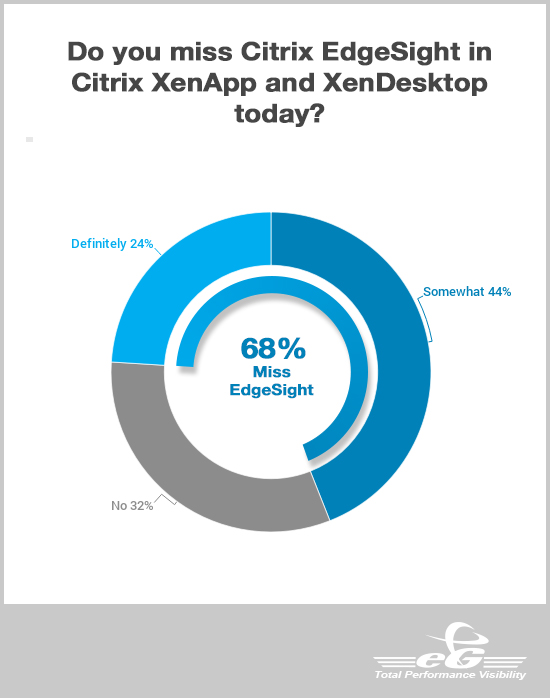 Do you miss Citrix EdgeSight in Citrix XenApp and XenDesktop today?

Definitely 24%

Somewhat 44%

68%
Miss
EdgeSight

No 32%

eG
Total Performance Visibility