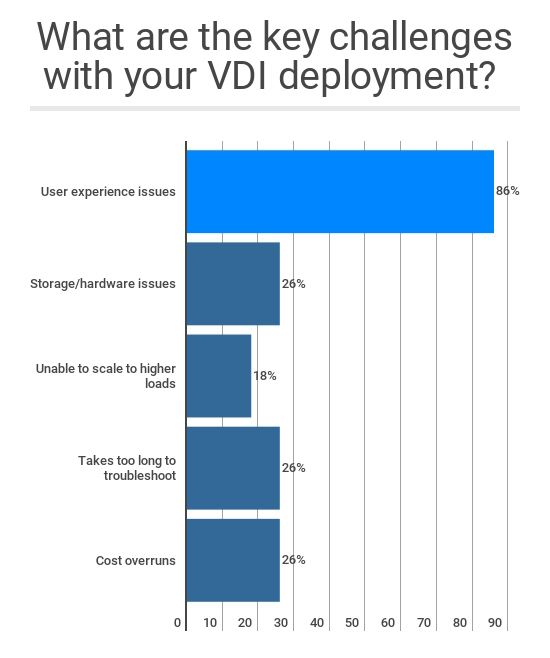 What are the key challenges with your VDI deployment?

User experience issues 86%

Storage/hardware issues 26%

Unable to scale to higher loads 18%

Takes too long to troubleshoot 26%

Cost overruns 26%

0 10 20 30 40 50 60 70 80 90