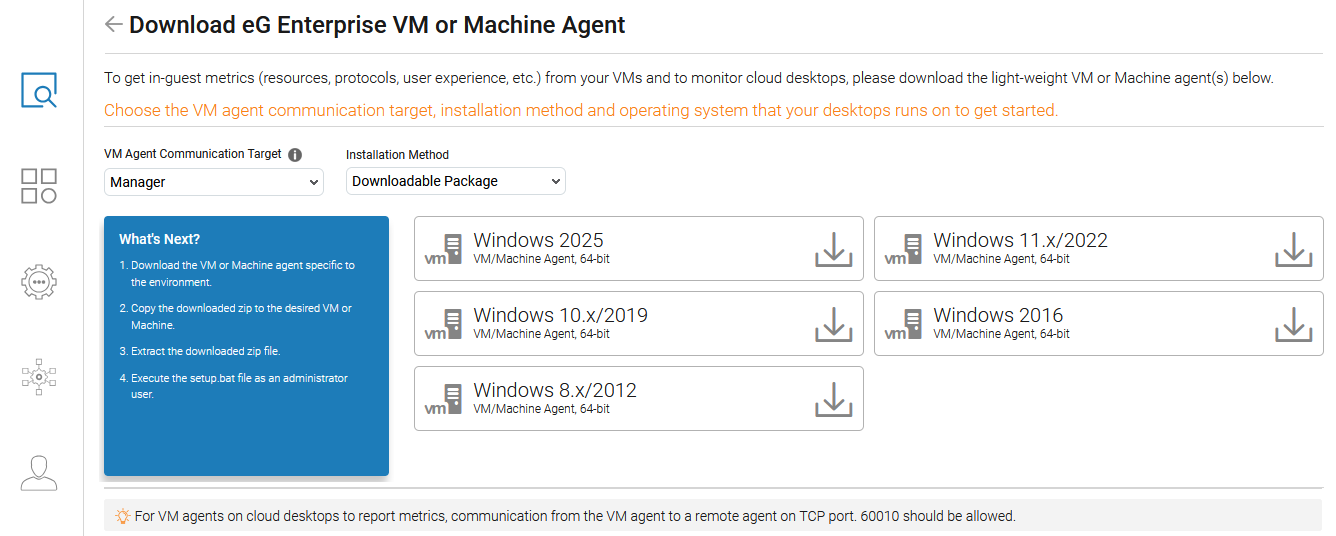 Download eG Enterprise VM or Machine Agent

To get in-guest metrics (resources, protocols, user experience, etc.) from your VMs and to monitor cloud desktops, please download the light-weight VM or Machine agent(s) below.

Choose the VM agent communication target, installation method and operating system that your desktops runs on to get started.

VM Agent Communication Target
Manager

Installation Method
Downloadable Package

What's Next?
1. Download the VM or Machine agent specific to the environment.
2. Copy the downloaded zip to the desired VM or Machine.
3. Extract the downloaded zip file.
4. Execute the setup.bat file as an administrator user.

vm Windows 2025
VM/Machine Agent, 64-bit

vm Windows 11.x/2022
VM/Machine Agent, 64-bit

vm Windows 10.x/2019
VM/Machine Agent, 64-bit

vm Windows 2016
VM/Machine Agent, 64-bit

vm Windows 8.x/2012
VM/Machine Agent, 64-bit

For VM agents on cloud desktops to report metrics, communication from the VM agent to a remote agent on TCP port. 60010 should be allowed.